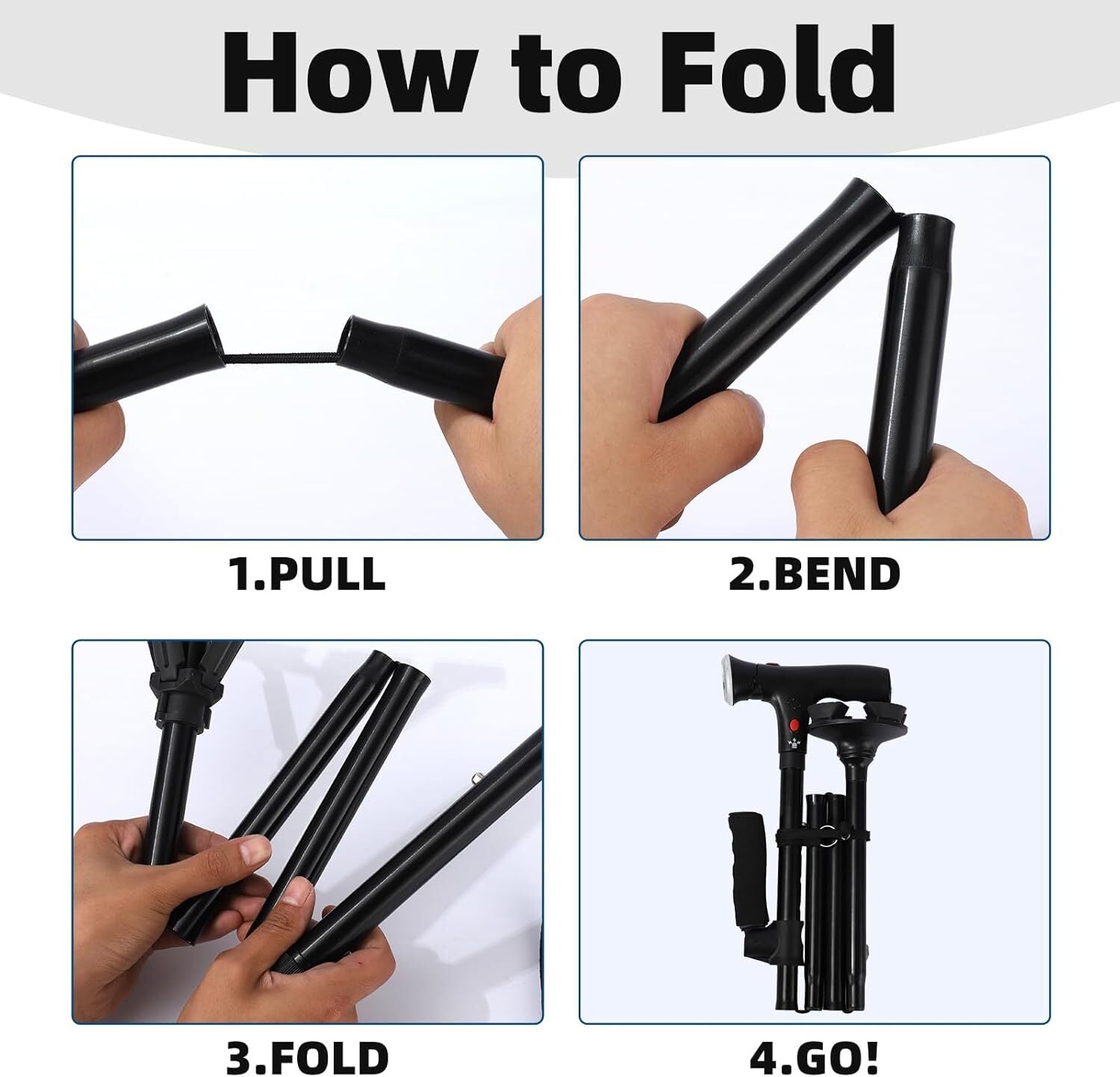 How to Fold

1.PULL

2.BEND

3.FOLD

4.GO!