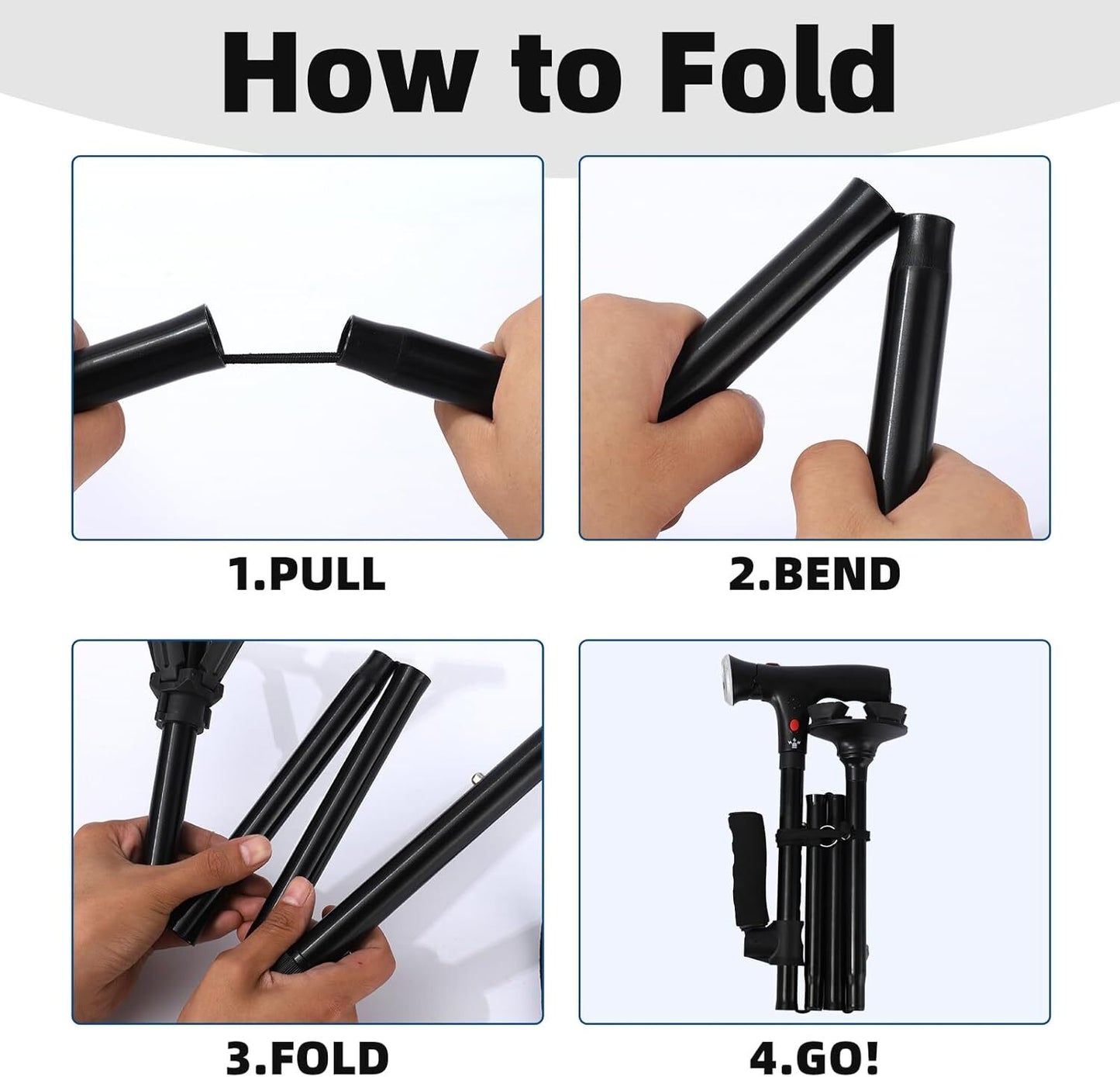 How to Fold

1.PULL

2.BEND

3.FOLD

4.GO!